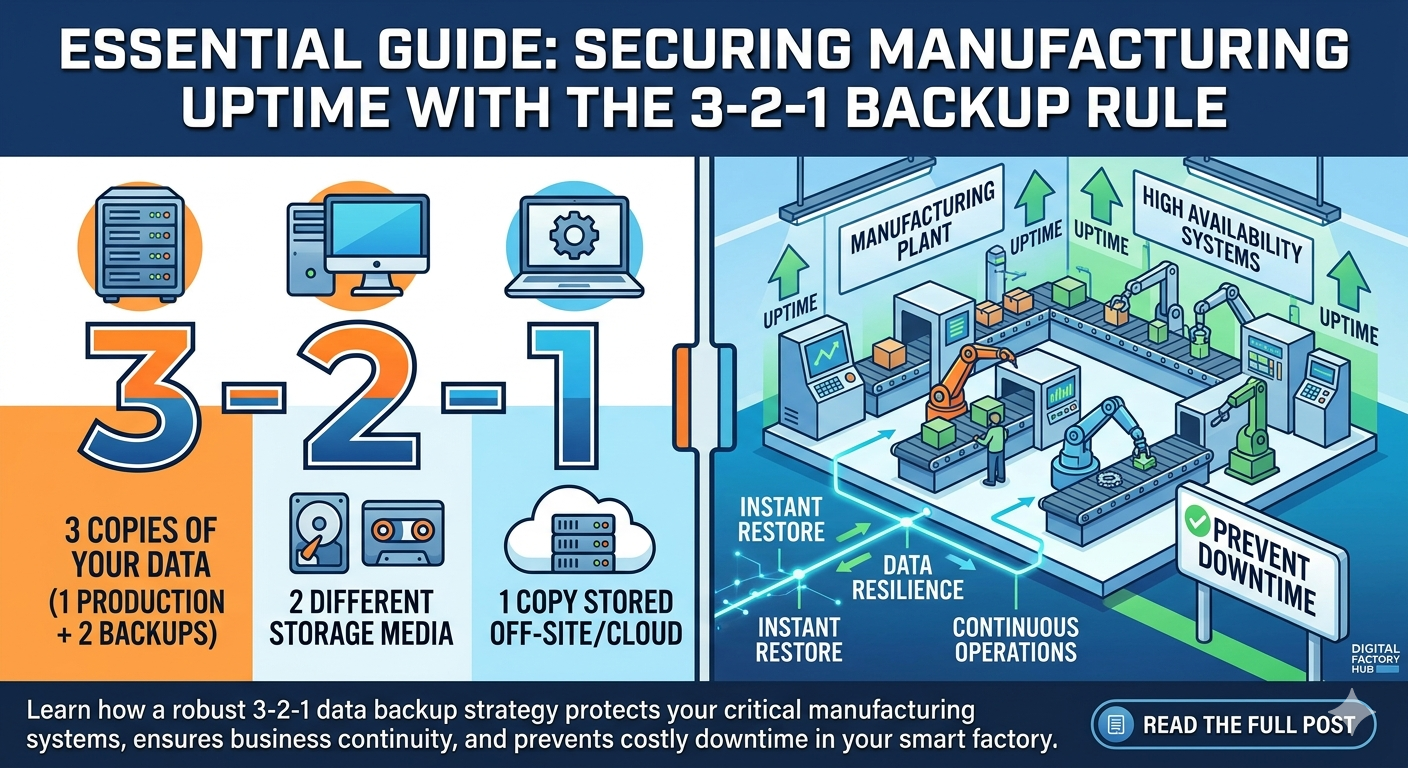 ESSENTIAL GUIDE: SECURING MANUFACTURING UPTIME WITH THE 3-2-1 BACKUP RULE

3-2-1

3 COPIES OF YOUR DATA (1 PRODUCTION + 2 BACKUPS)

2 DIFFERENT STORAGE MEDIA

1 COPY STORED OFF-SITE/CLOUD

MANUFACTURING PLANT

UPTIME

UPTIME

HIGH AVAILABILITY SYSTEMS

UPTIME

UPTIME

INSTANT RESTORE

DATA RESILIENCE

INSTANT RESTORE

CONTINUOUS OPERATIONS

PREVENT DOWNTIME

DIGITAL FACTORY HUB

Learn how a robust 3-2-1 data backup strategy protects your critical manufacturing systems, ensures business continuity, and prevents costly downtime in your smart factory.

READ THE FULL POST